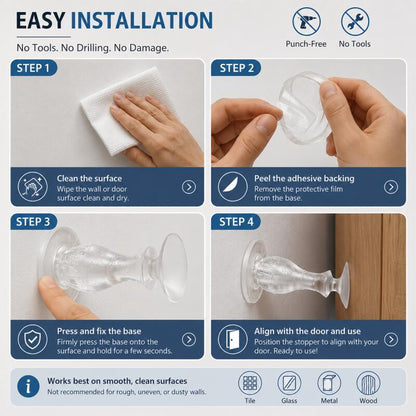 EASY INSTALLATION

No Tools. No Drilling. No Damage.

Punch-Free

No Tools

STEP 1

Clean the surface

Wipe the wall or door surface clean and dry.

STEP 2

Peel the adhesive backing

Remove the protective film from the base.

STEP 3

Press and fix the base

Firmly press the base onto the surface and hold for a few seconds.

STEP 4

Align with the door and use

Position the stopper to align with your door. Ready to use!

Works best on smooth, clean surfaces

Not recommended for rough, uneven, or dusty walls.

Tile

Glass

Metal

Wood